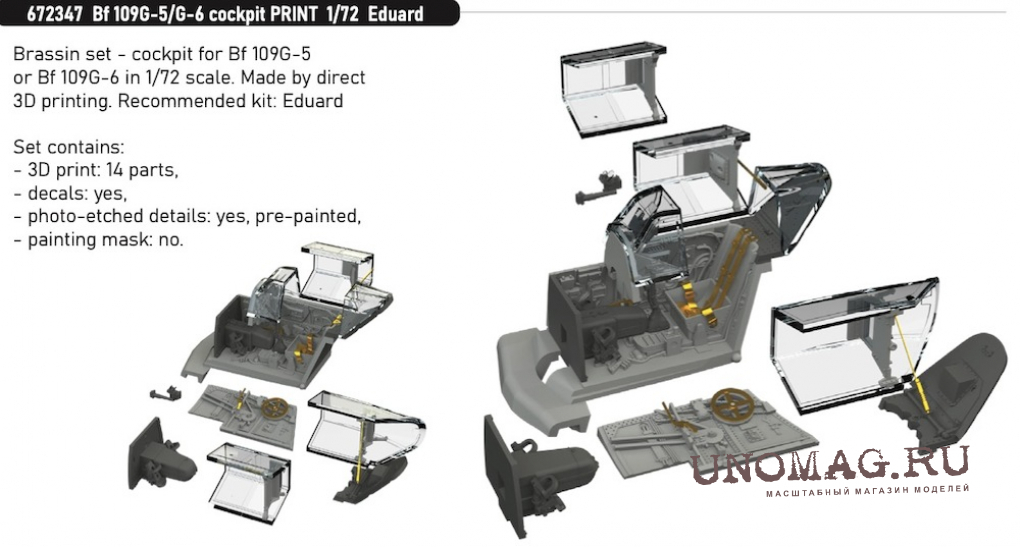 672347 Bf 109G-5/G-6 cockpit PRINT 1/72 Eduard

Brassin set - cockpit for Bf 109G-5 or Bf 109G-6 in 1/72 scale. Made by direct 3D printing. Recommended kit: Eduard

Set contains:
- 3D print: 14 parts,
- decals: yes,
- photo-etched details: yes, pre-painted,
- painting mask: no.

UNOMAG.RU
МАСШТАБНЫЙ МАГАЗИН МОДЕЛЕЙ