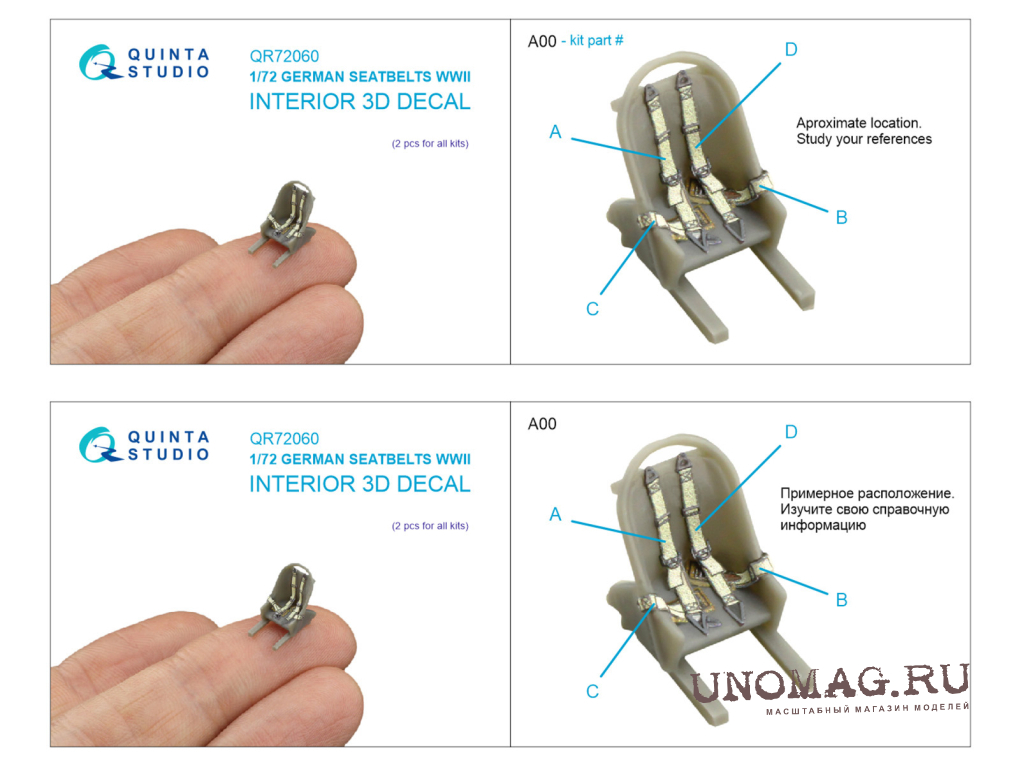 QUINTA STUDIO

QR72060
1/72 GERMAN SEATBELTS WWII
INTERIOR 3D DECAL

(2 pcs for all kits)

A00 - kit part #

D

A

Aproximate location.
Study your references

B

C

QUINTA STUDIO

QR72060
1/72 GERMAN SEATBELTS WWII
INTERIOR 3D DECAL

(2 pcs for all kits)

A00

D

A

Примерное расположение.
Изучите свою справочную информацию

B

C

UNOMAG.RU
МАСШТАБНЫЙ МАГАЗИН МОДЕЛЕЙ