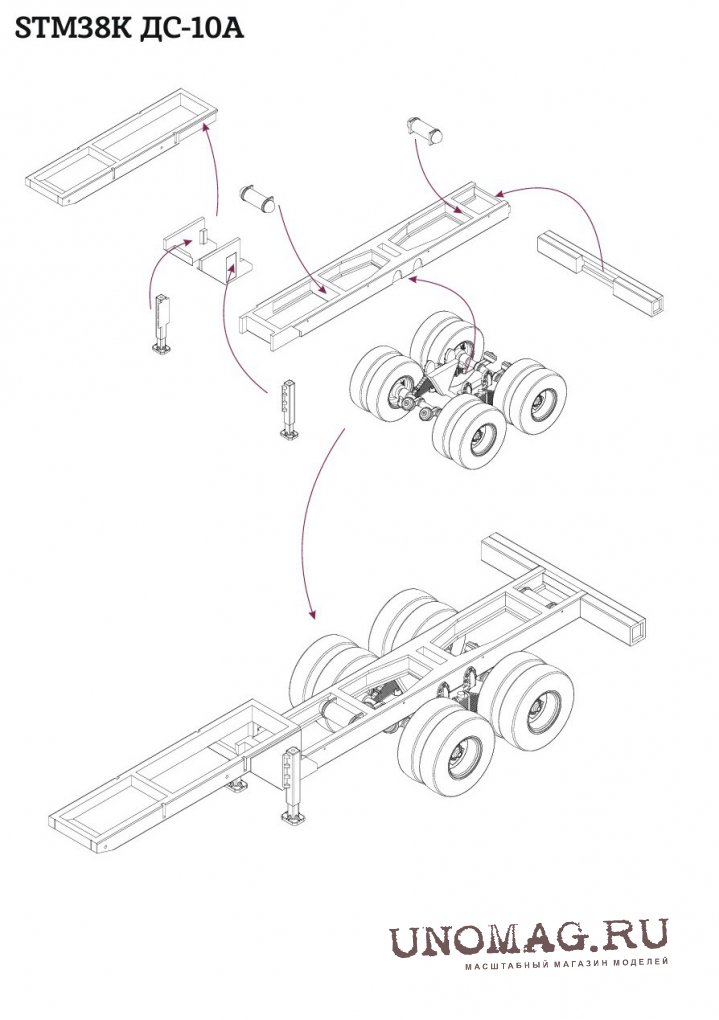 STM38K ДС-10А

UNOMAG.RU
МАСШТАБНЫЙ МАГАЗИН МОДЕЛЕЙ