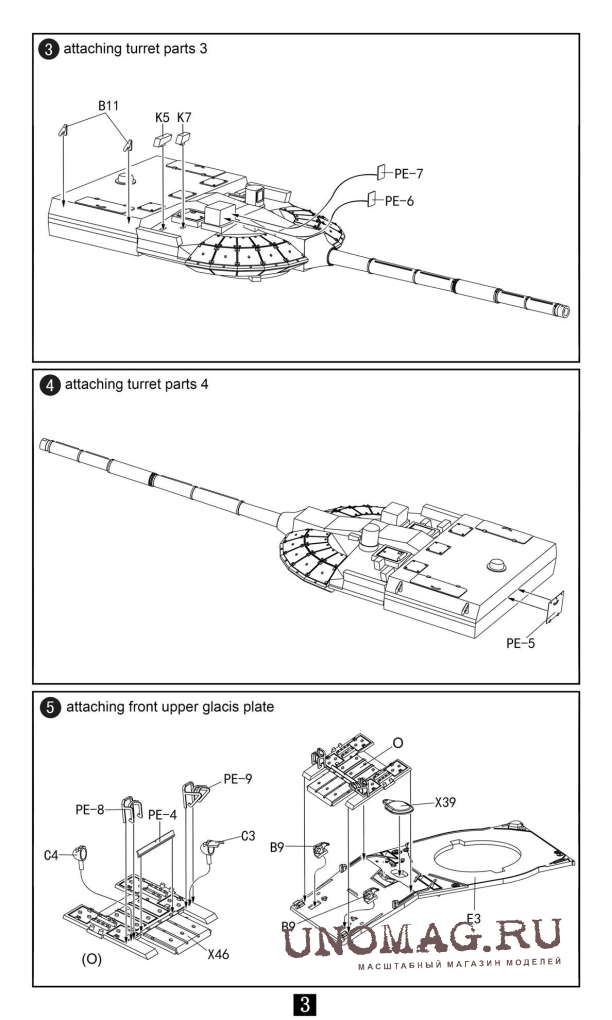 3 attaching turret parts 3

B11
K5 K7
PE-7
PE-6

4 attaching turret parts 4

PE-5

5 attaching front upper glacis plate

PE-9
PE-8
PE-4
C3
C4
X46
(O)
O
X39
B9
B9
E3

UNOMAG.RU
МАСШТАБНЫЙ МАГАЗИН МОДЕЛЕЙ

3