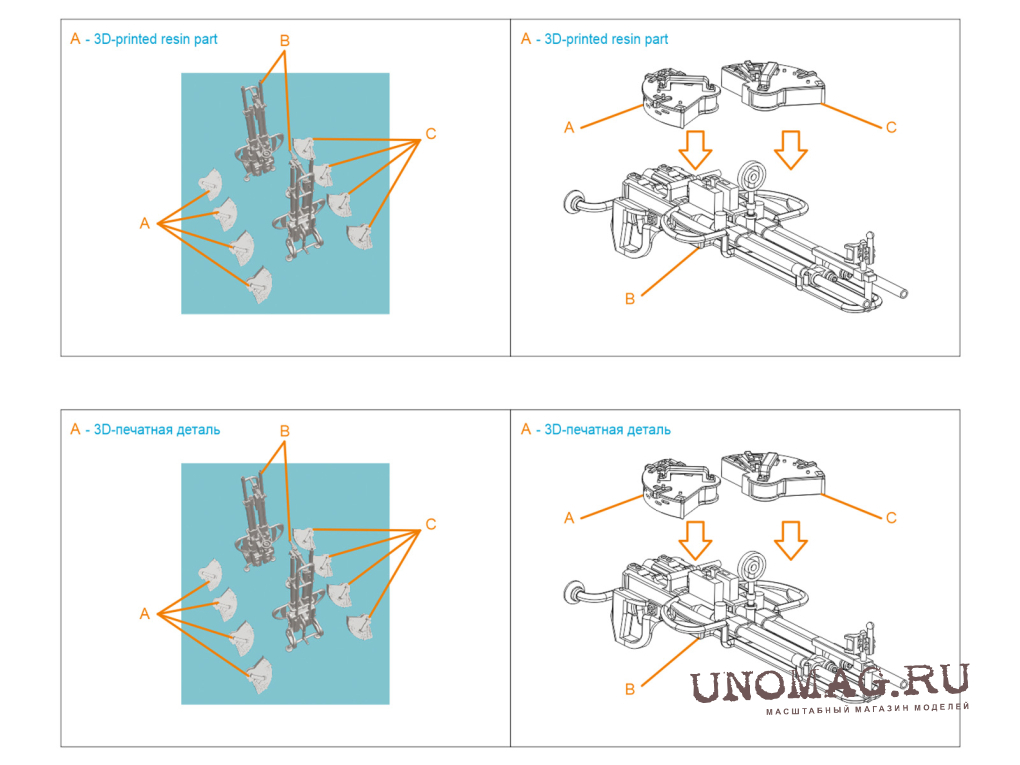 A - 3D-printed resin part

B

C

A

A - 3D-printed resin part

A

C

B

A - 3D-печатная деталь

B

C

A

A - 3D-печатная деталь

A

C

B

UNOMAG.RU
МАСШТАБНЫЙ МАГАЗИН МОДЕЛЕЙ