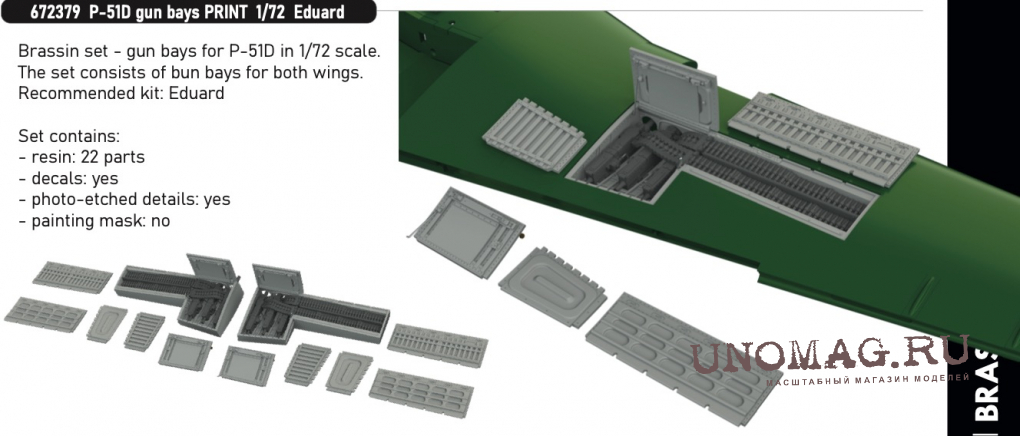 672379 P-51D gun bays PRINT 1/72 Eduard

Brassin set - gun bays for P-51D in 1/72 scale.
The set consists of bun bays for both wings.
Recommended kit: Eduard

Set contains:
- resin: 22 parts
- decals: yes
- photo-etched details: yes
- painting mask: no

UNOMAG.RU
МАСШТАБНЫЙ МАГАЗИН МОДЕЛЕЙ

BRAS