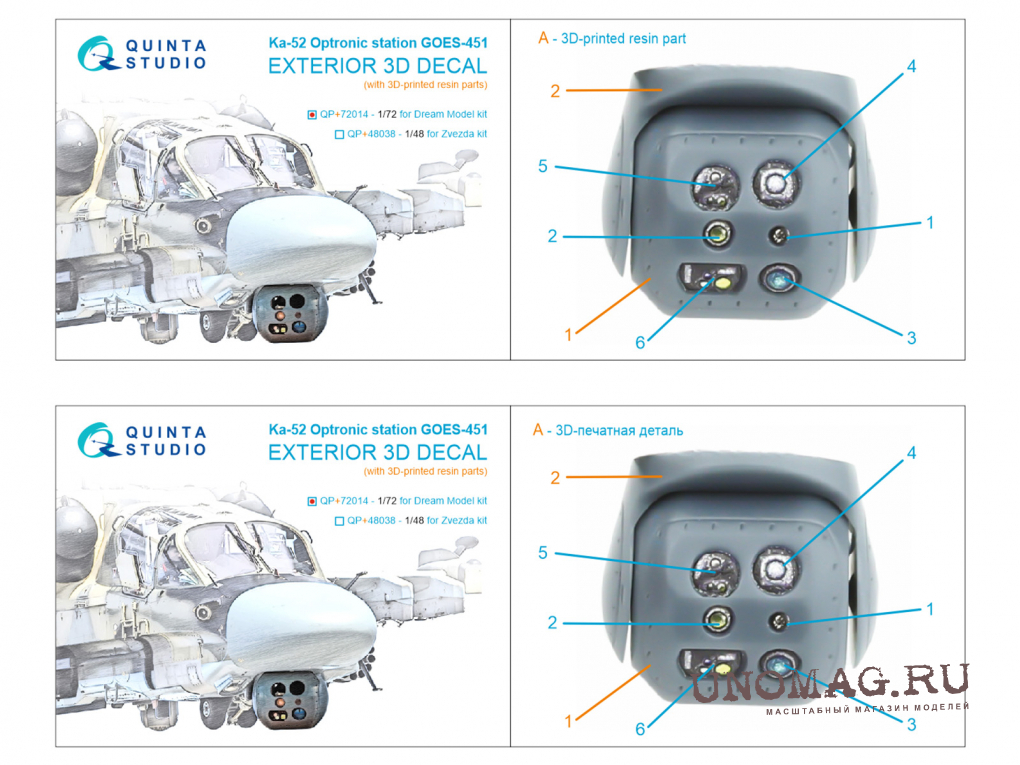 QUINTA STUDIO

Ka-52 Optronic station GOES-451
EXTERIOR 3D DECAL
(with 3D-printed resin parts)

QP+72014 - 1/72 for Dream Model kit
QP+48038 - 1/48 for Zvezda kit

A - 3D-printed resin part

2
4
5
2
1
1
6
3

QUINTA STUDIO

Ka-52 Optronic station GOES-451
EXTERIOR 3D DECAL
(with 3D-printed resin parts)

QP+72014 - 1/72 for Dream Model kit
QP+48038 - 1/48 for Zvezda kit

A - 3D-печатная деталь

2
4
5
2
1
1
6
3

UNOMAG.RU
МАСШТАБНЫЙ МАГАЗИН МОДЕЛЕЙ