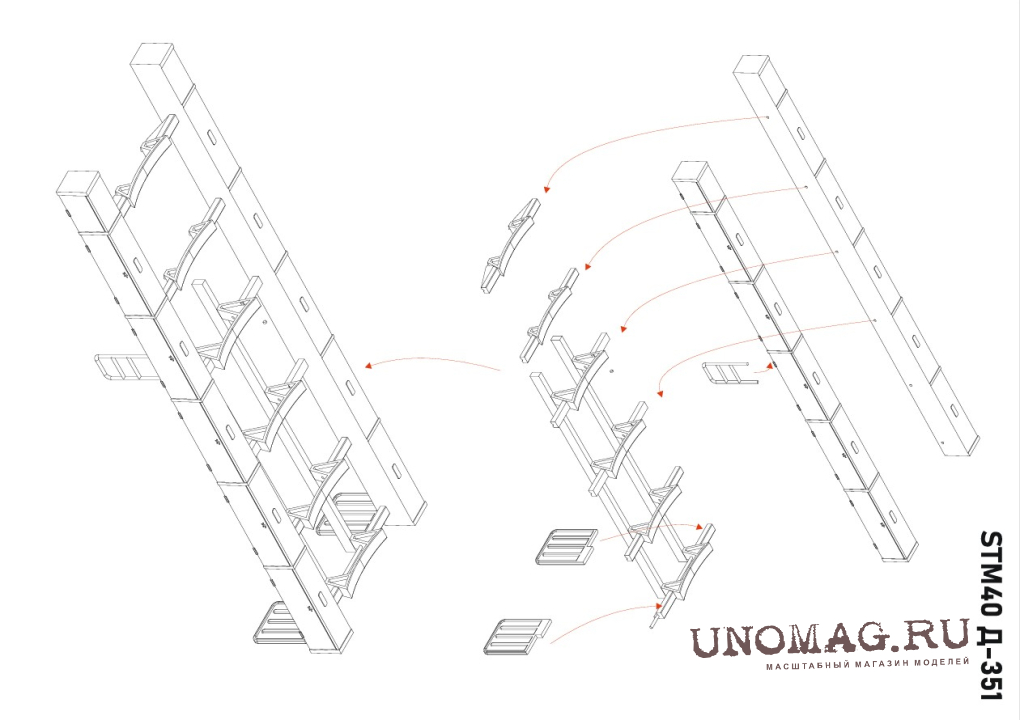 UNOMAG.RU
МАСШТАБНЫЙ МАГАЗИН МОДЕЛЕЙ

STM40 Д-351