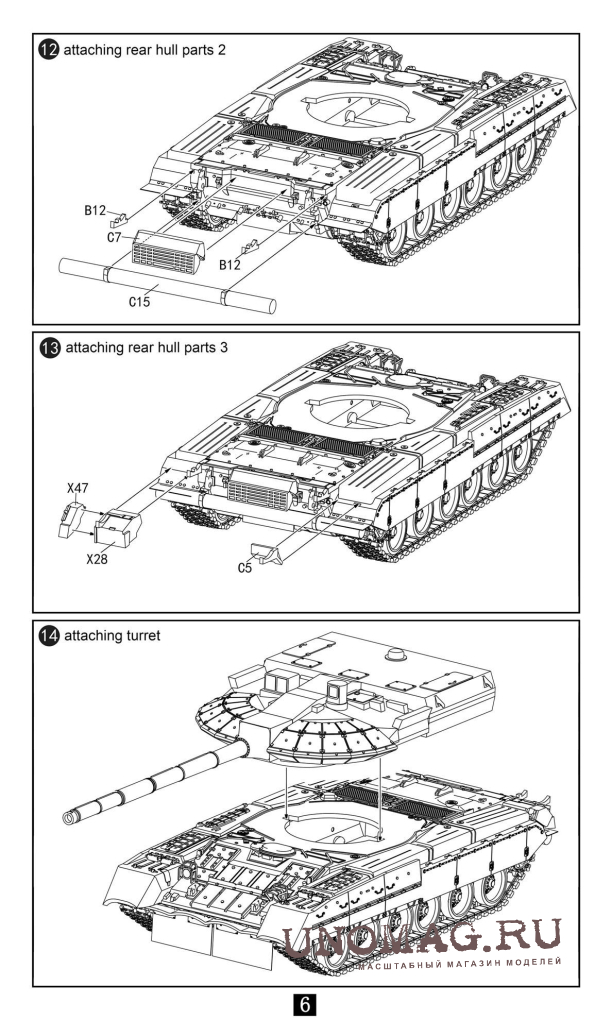 12 attaching rear hull parts 2

B12
C7
B12
C15

13 attaching rear hull parts 3

X47
X28
C5

14 attaching turret

UNOMAG.RU
МАСШТАБНЫЙ МАГАЗИН МОДЕЛЕЙ

6