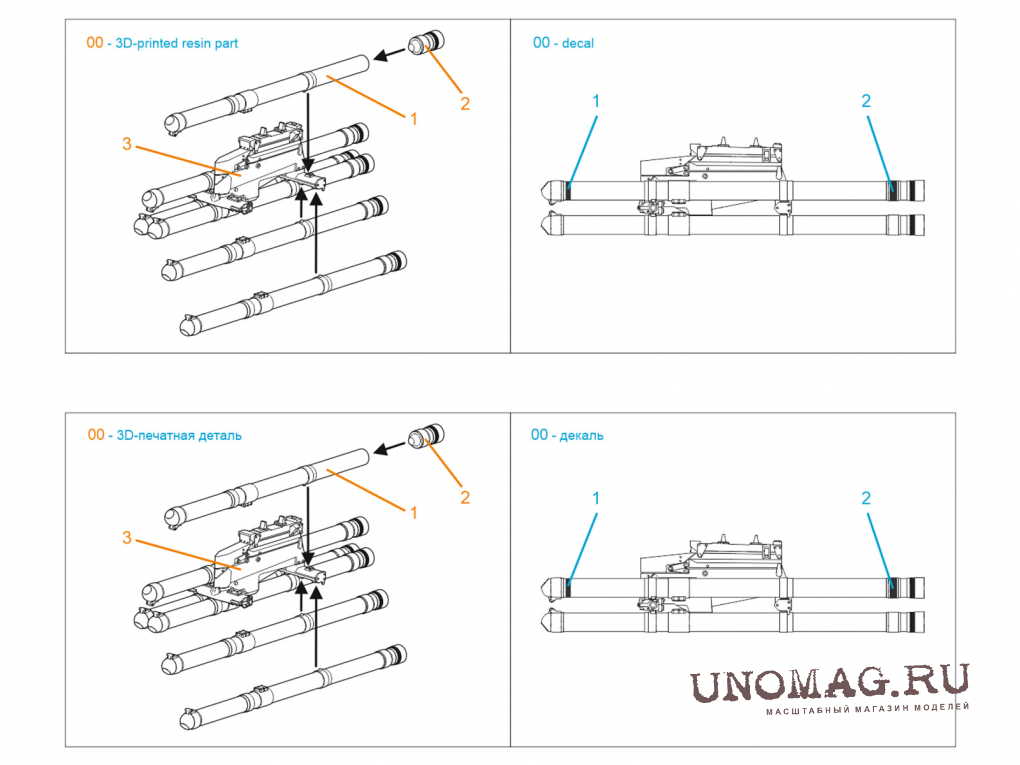 00 - 3D-printed resin part

2

1

3

00 - decal

1

2

00 - 3D-печатная деталь

2

1

3

00 - декаль

1

2

UNOMAG.RU
МАСШТАБНЫЙ МАГАЗИН МОДЕЛЕЙ