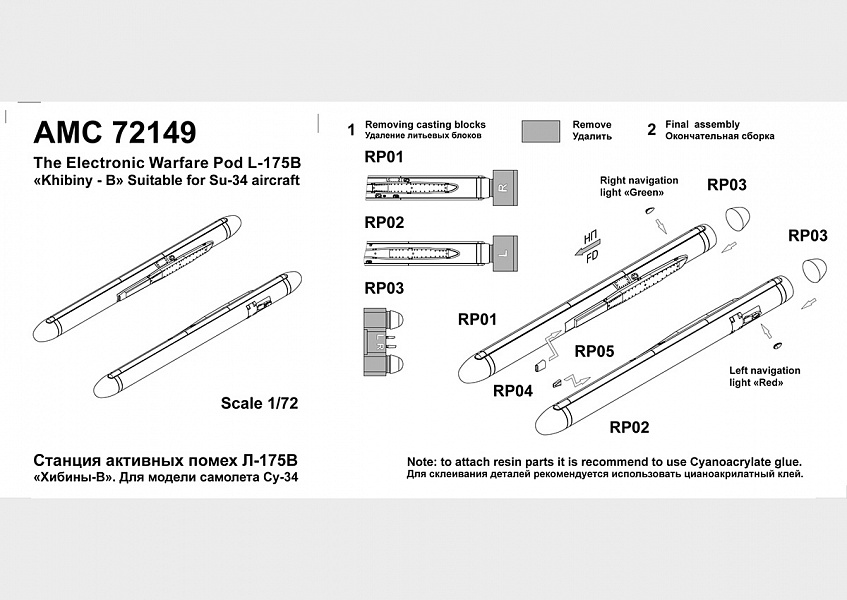 AMC 72149

The Electronic Warfare Pod L-175B «Khibiny - B» Suitable for Su-34 aircraft

Scale 1/72

Станция активных помех Л-175В «Хибины-В». Для модели самолета Су-34

1 Removing casting blocks
Удаление литьевых блоков

Remove
Удалить

2 Final assembly
Окончательная сборка

RP01

R

RP02

L

RP03

L R

Right navigation light «Green»

RP03

RP03

НП
FD

RP01

RP05

RP04

Left navigation light «Red»

RP02

Note: to attach resin parts it is recommend to use Cyanoacrylate glue.
Для склеивания деталей рекомендуется использовать цианоакрилатный клей.