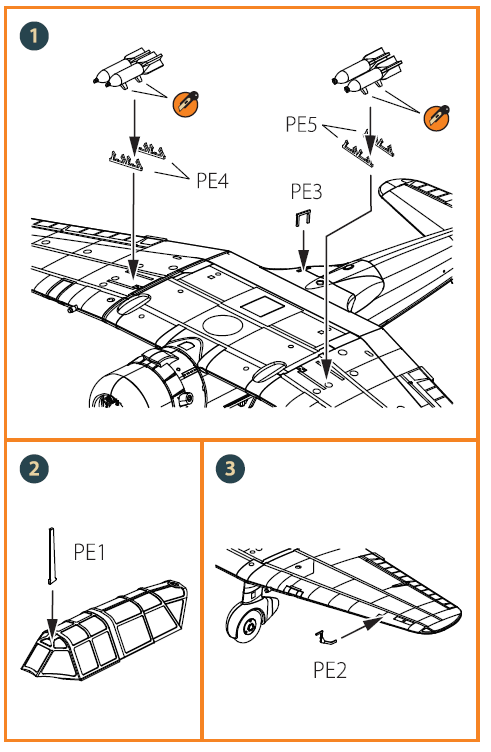 1

PE5

PE4

PE3

2

PE1

3

PE2